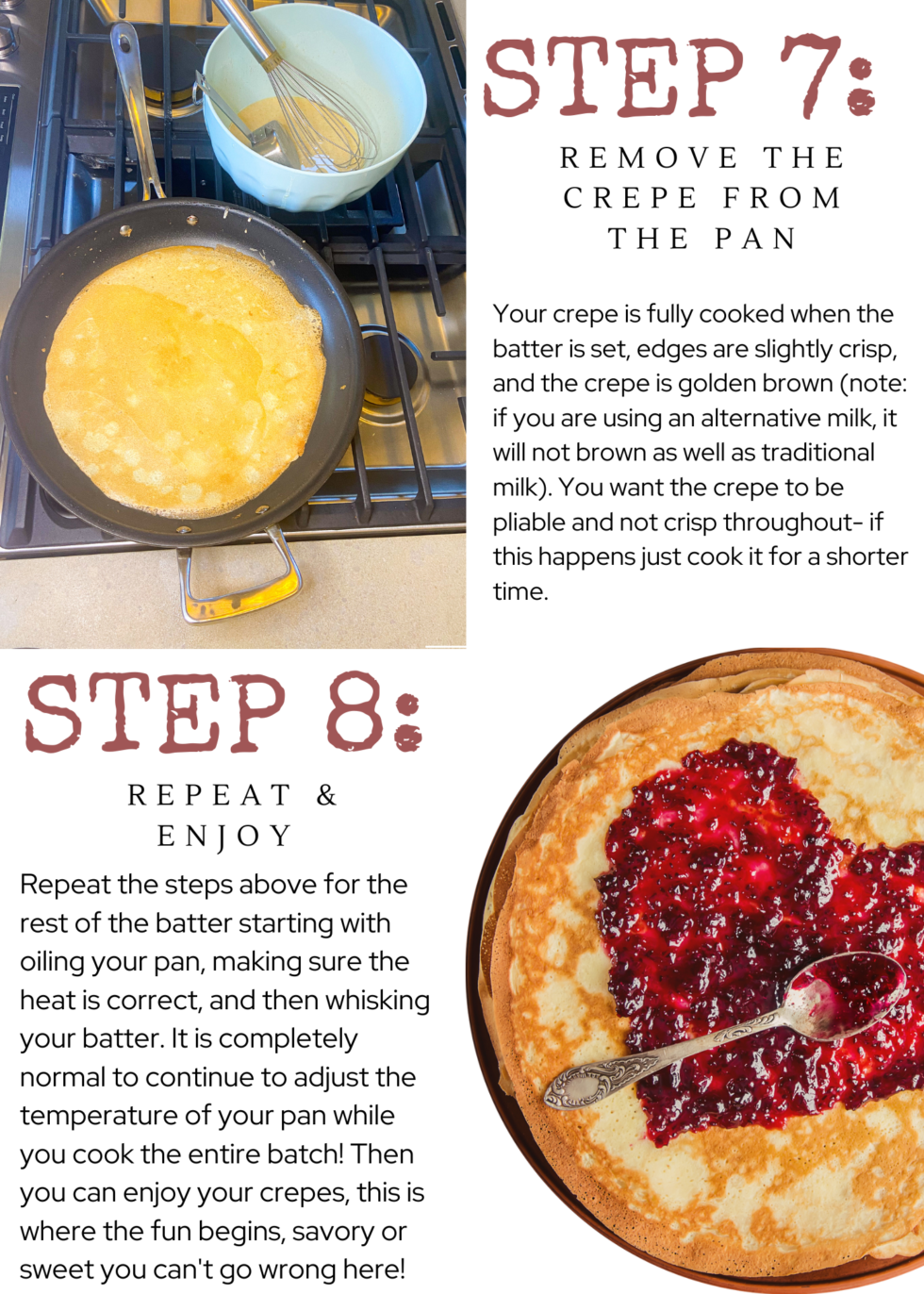 STEP 7:

REMOVE THE CREPE FROM THE PAN

Your crepe is fully cooked when the batter is set, edges are slightly crisp, and the crepe is golden brown (note: if you are using an alternative milk, it will not brown as well as traditional milk). You want the crepe to be pliable and not crisp throughout- if this happens just cook it for a shorter time.

STEP 8:

REPEAT & ENJOY

Repeat the steps above for the rest of the batter starting with oiling your pan, making sure the heat is correct, and then whisking your batter. It is completely normal to continue to adjust the temperature of your pan while you cook the entire batch! Then you can enjoy your crepes, this is where the fun begins, savory or sweet you can't go wrong here!